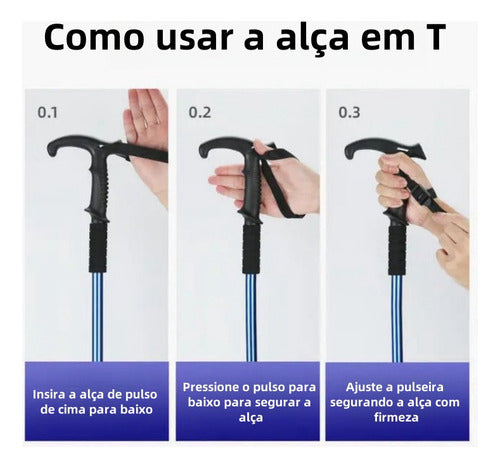 Como usar a alça em T

0.1

Insira a alça de pulso de cima para baixo

0.2

Pressione o pulso para baixo para segurar a alça

0.3

Ajuste a pulseira segurando a alça com firmeza