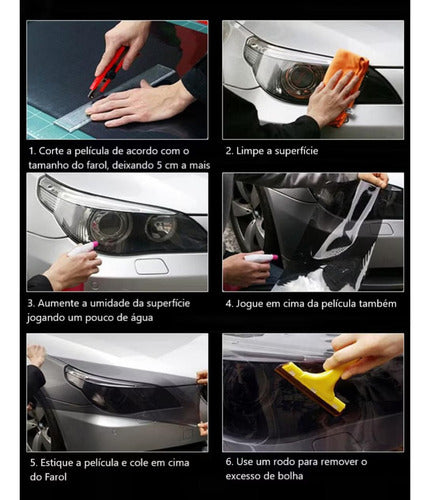 1. Corte a película de acordo com o tamanho do farol, deixando 5 cm a mais

2. Limpe a superfície

3. Aumente a umidade da superfície jogando um pouco de água

4. Jogue em cima da película também

5. Estique a película e cole em cima do Farol

6. Use um rodo para remover o excesso de bolha