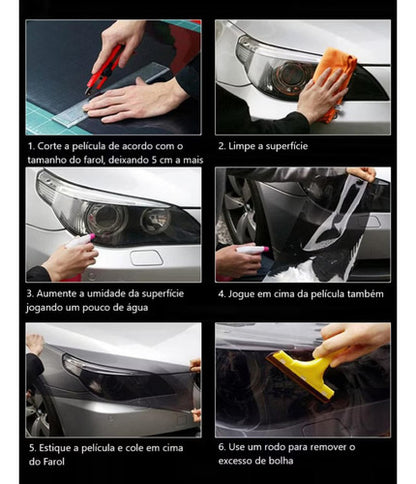 1. Corte a película de acordo com o tamanho do farol, deixando 5 cm a mais

2. Limpe a superfície

3. Aumente a umidade da superfície jogando um pouco de água

4. Jogue em cima da película também

5. Estique a película e cole em cima do Farol

6. Use um rodo para remover o excesso de bolha